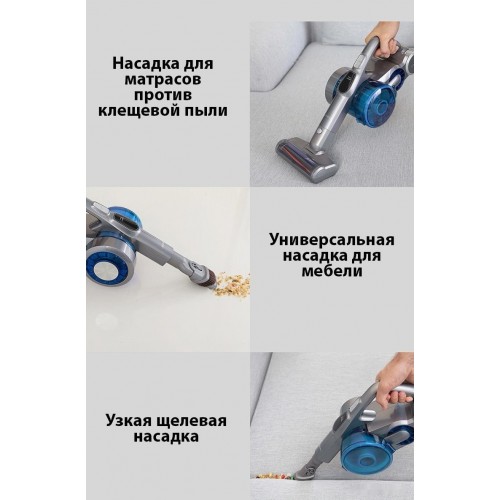 Насадка для матрасов против клещевой пыли

Универсальная насадка для мебели

Узкая щелевая насадка