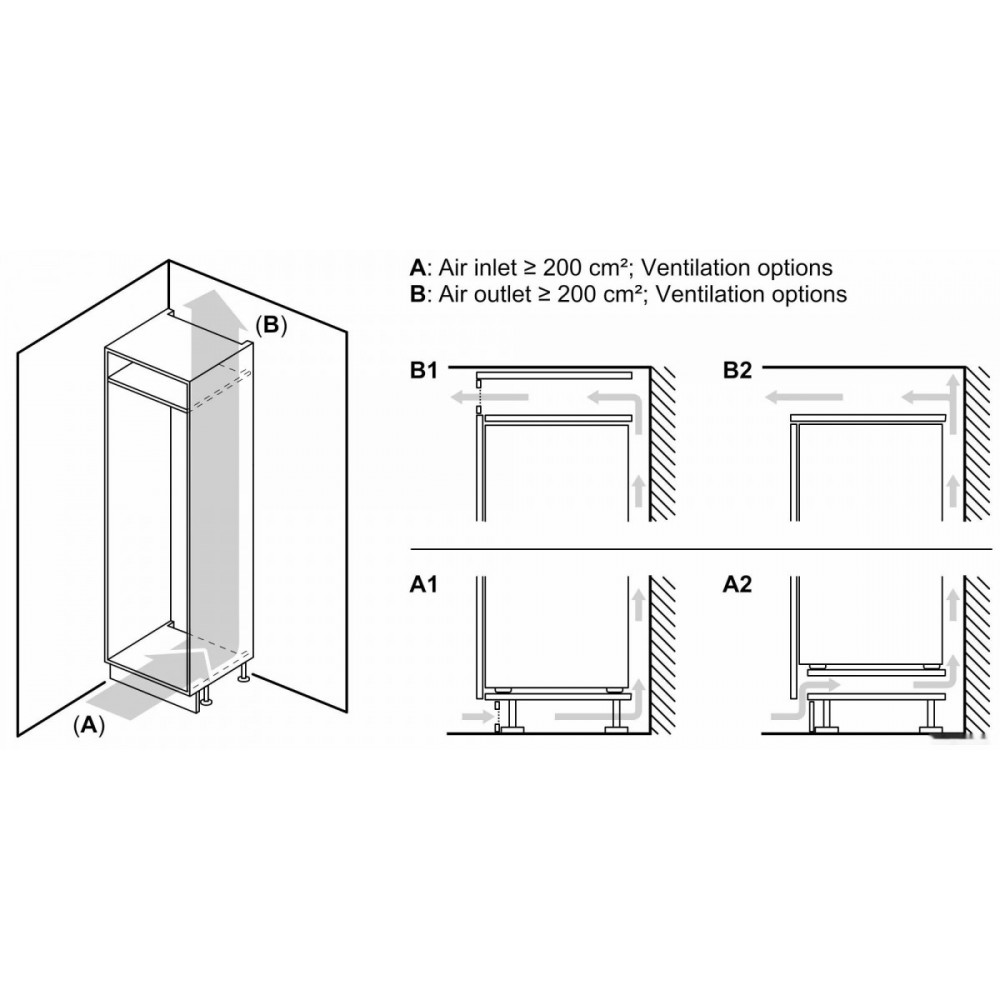 (B)

(A)

A: Air inlet ≥ 200 cm²; Ventilation options
B: Air outlet ≥ 200 cm²; Ventilation options

B1

B2

A1

A2