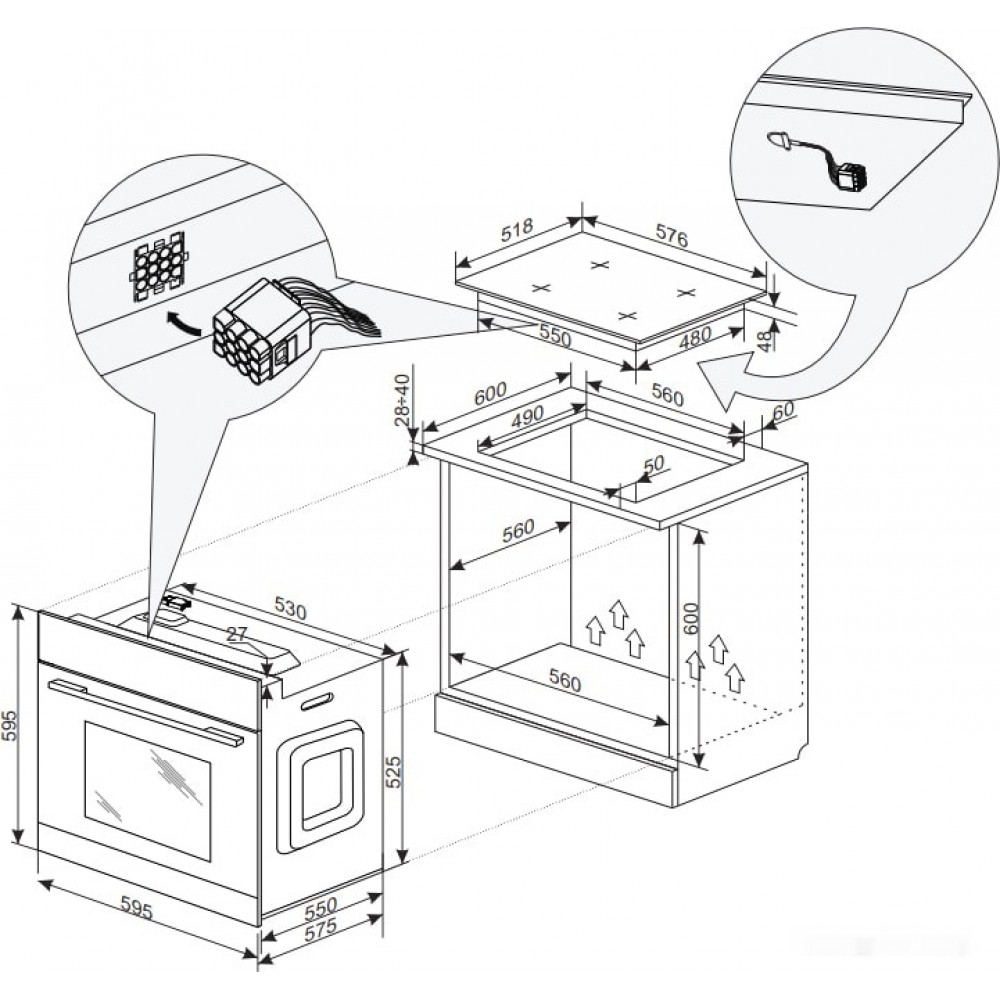 518
576
550
480
48
28÷40
600
560
490
60
50
560
600
560
530
27
595
525
595
550
575